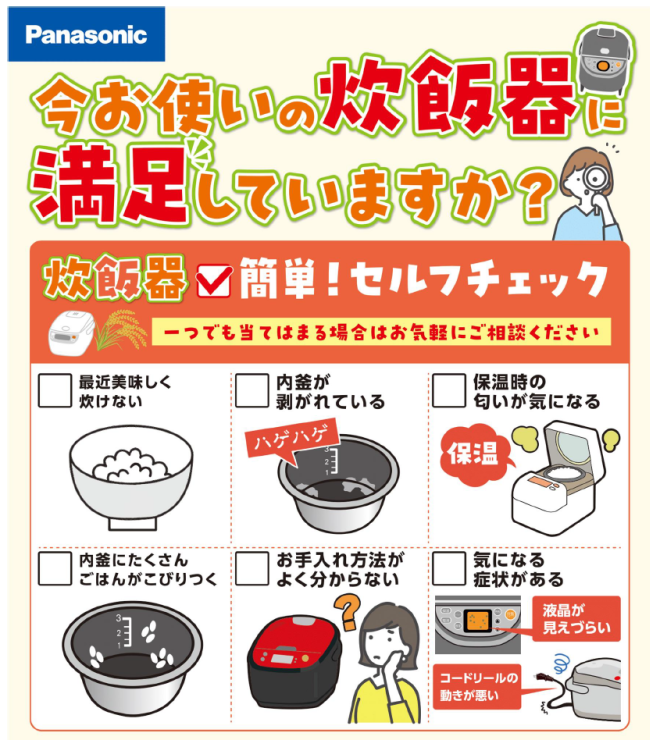 Panasonic

今お使いの炊飯器に満足していますか？

炊飯器 簡単！セルフチェック

一つでも当てはまる場合はお気軽にご相談ください

最近美味しく炊けない

内釜が剥がれている

ハゲハゲ

3
2
1

保温時の匂いが気になる

保温

内釜にたくさんごはんがこびりつく

3
2
1

お手入れ方法がよく分からない

?

気になる症状がある

液晶が見えづらい

コードリールの動きが悪い